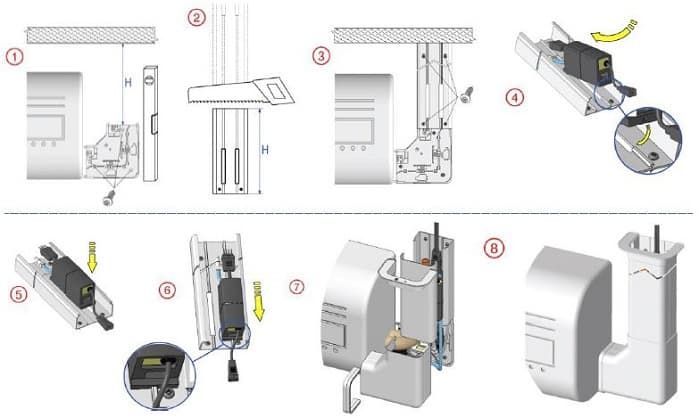 1
H
2
H
3
4
5
6
7
8